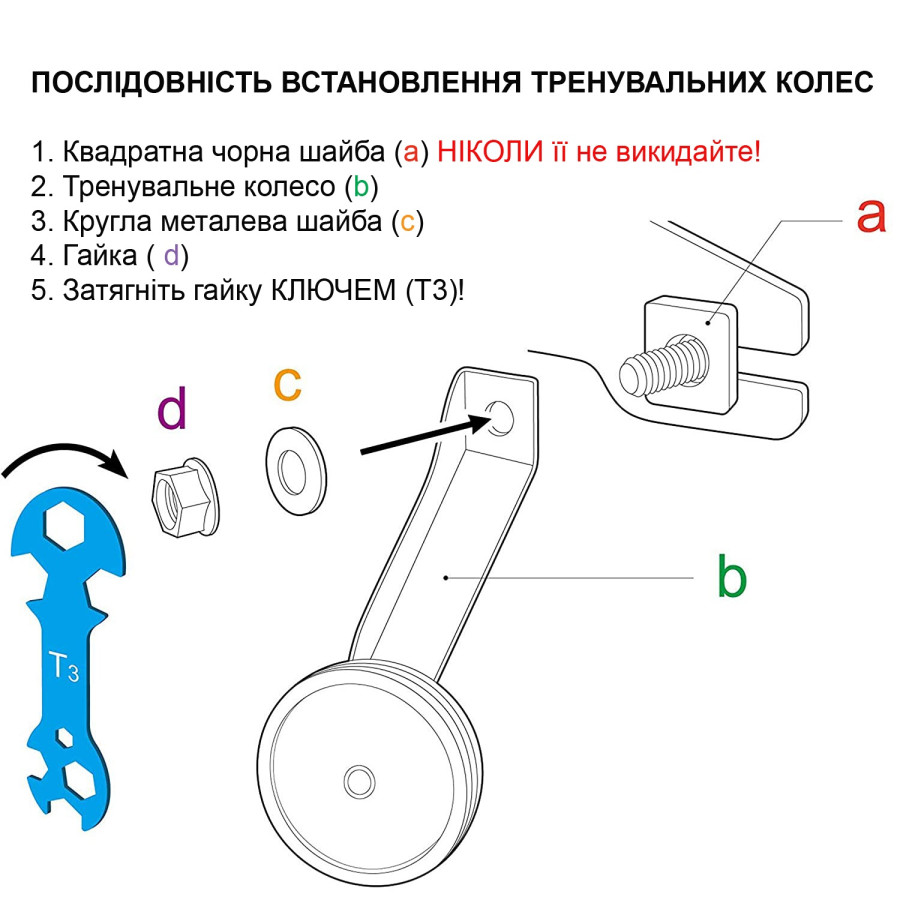 ПОСЛІДОВНІСТЬ ВСТАНОВЛЕННЯ ТРЕНУВАЛЬНИХ КОЛЕС

1. Квадратна чорна шайба (a) НІКОЛИ її не викидайте!
2. Тренувальне колесо (b)
3. Кругла металева шайба (c)
4. Гайка ( d)
5. Затягніть гайку КЛЮЧЕМ (Т3)!

a

d

c

b

$T_3$